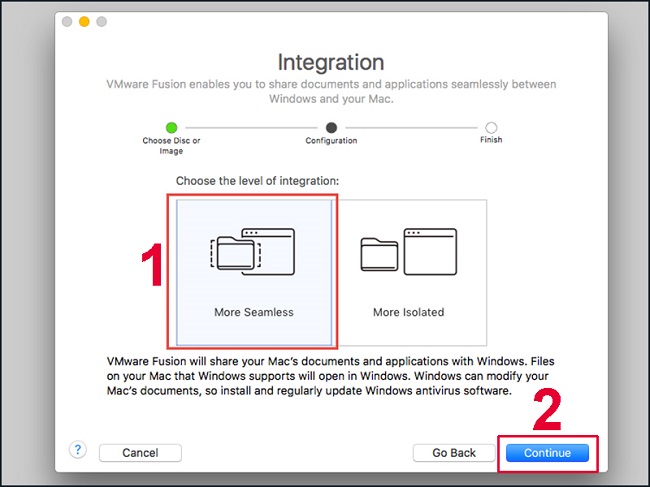 Integration

VMware Fusion enables you to share documents and applications seamlessly between Windows and your Mac.

Choose Disc or Image

Configuration

Finish

Choose the level of integration:

1

More Seamless

More Isolated

VMware Fusion will share your Mac's documents and applications with Windows. Files on your Mac that Windows supports will open in Windows. Windows can modify your Mac's documents, so install and regularly update Windows antivirus software.

2

?

Cancel

Go Back

Continue